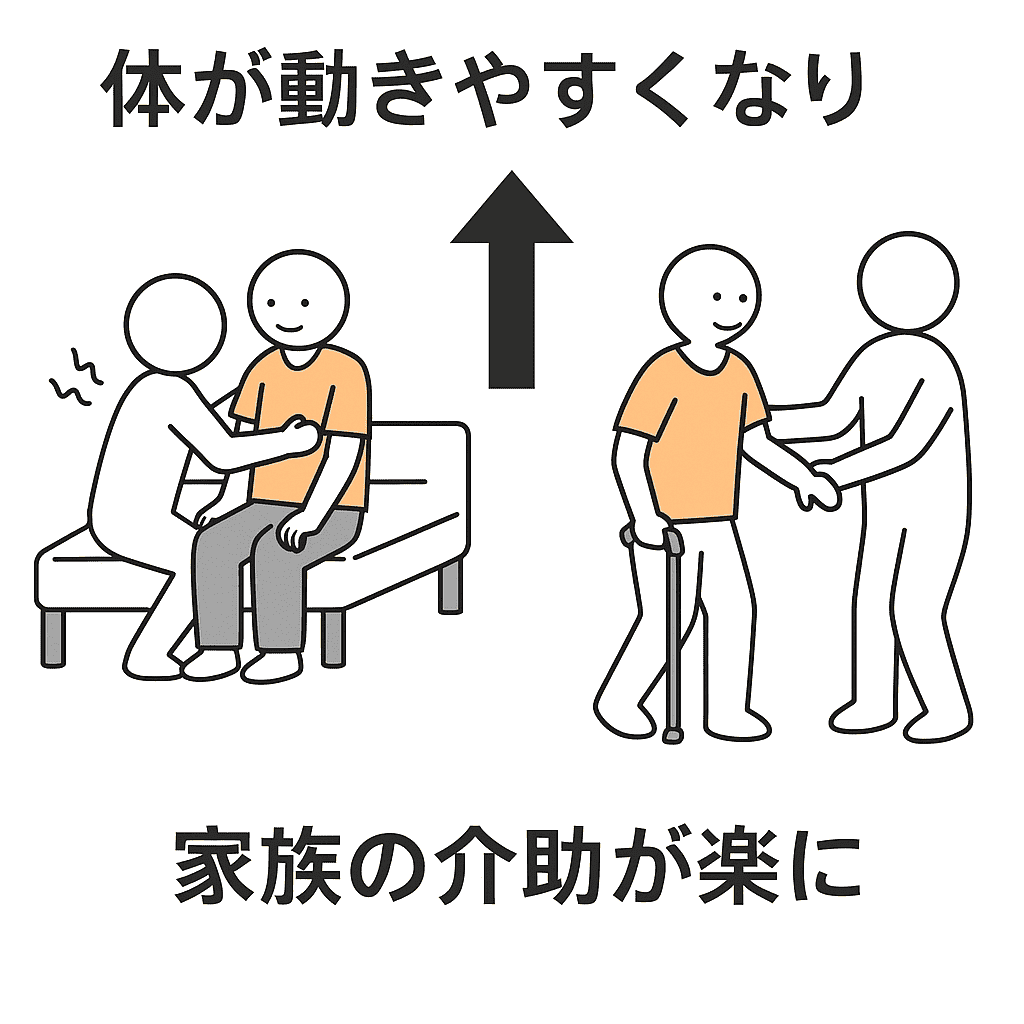 体が動きやすくなり

家族の介助が楽に